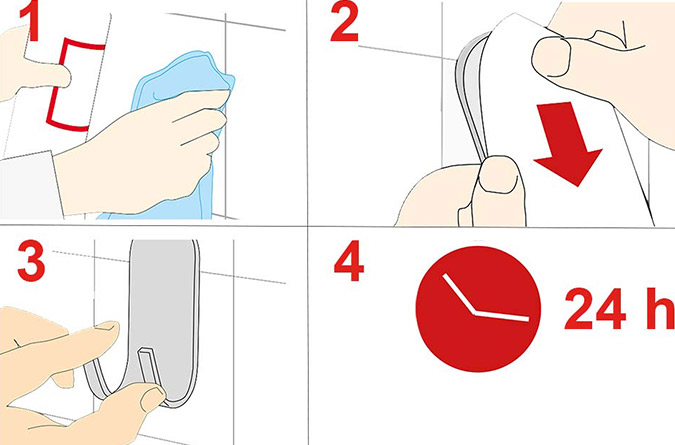 1

2

3

4

24 h